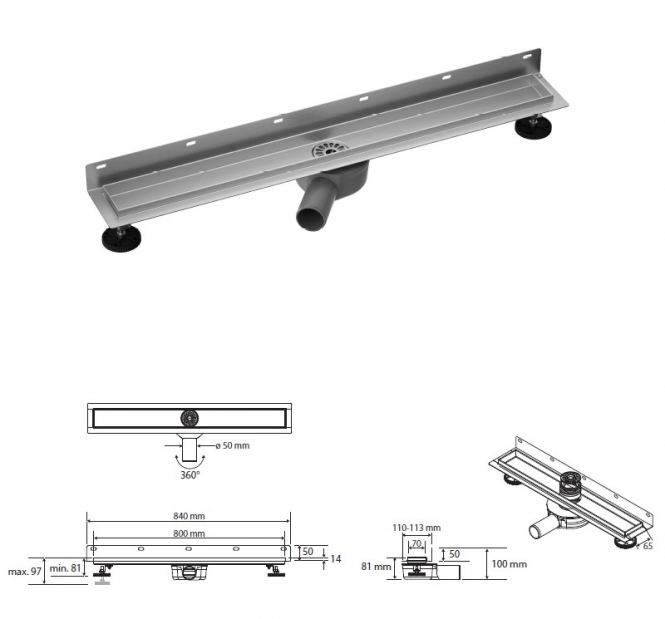 ø 50 mm
360°
840 mm
800 mm
50
14
max. 97
min. 81
110-113 mm
70
50
81 mm
100 mm
65